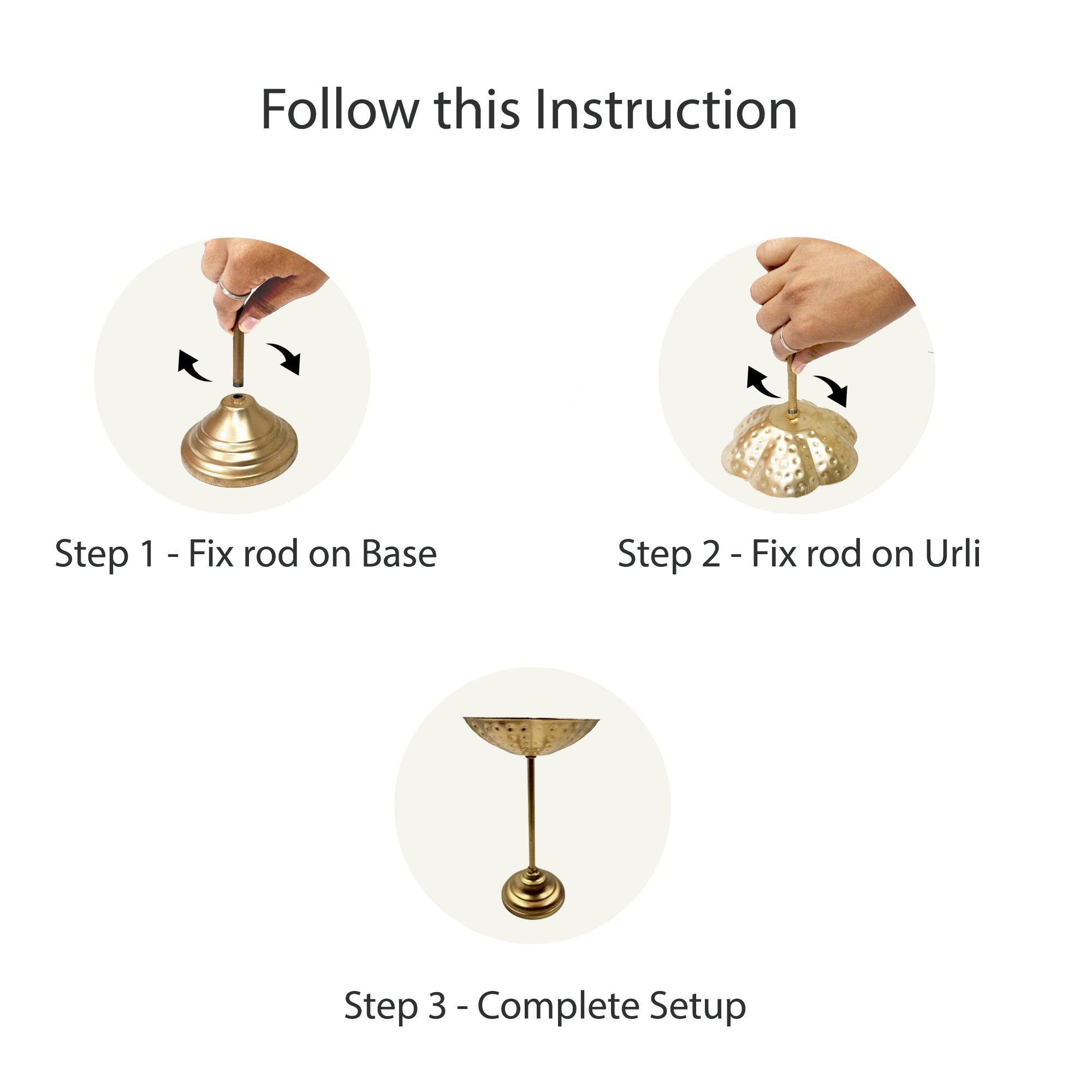 Follow this Instruction

Step 1 - Fix rod on Base

Step 2 - Fix rod on Urli

Step 3 - Complete Setup